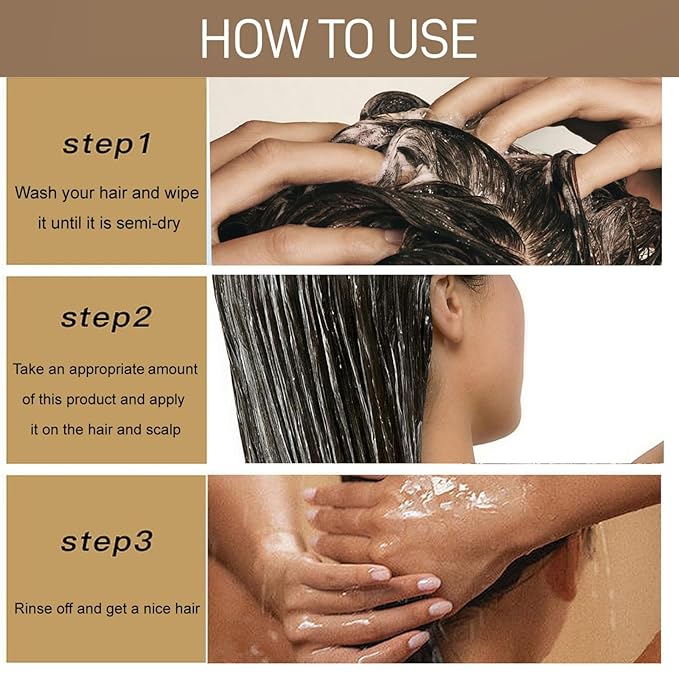 HOW TO USE

step1

Wash your hair and wipe it until it is semi-dry

step2

Take an appropriate amount of this product and apply it on the hair and scalp

step3

Rinse off and get a nice hair