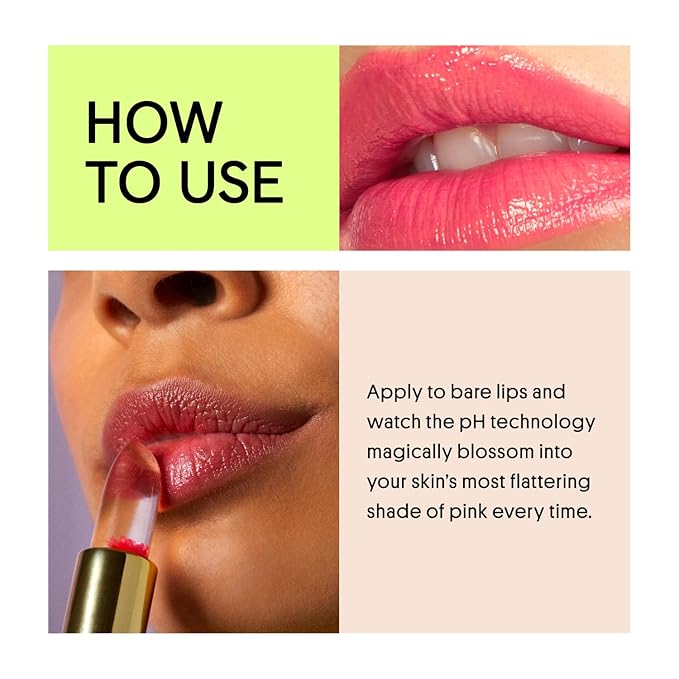 HOW TO USE

Apply to bare lips and watch the pH technology magically blossom into your skin's most flattering shade of pink every time.